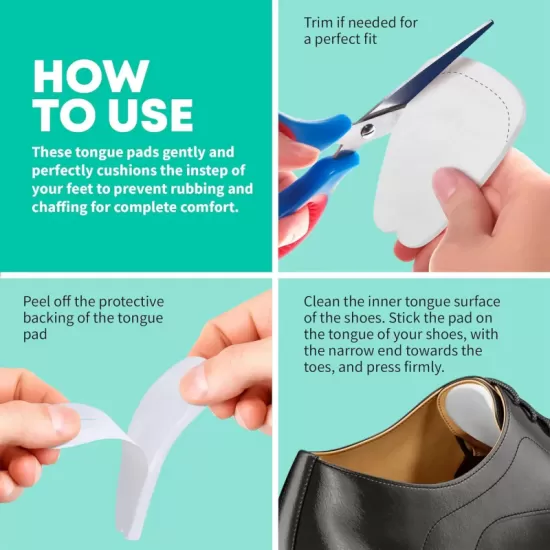 HOW TO USE

These tongue pads gently and perfectly cushions the instep of your feet to prevent rubbing and chaffing for complete comfort.

Trim if needed for a perfect fit

Peel off the protective backing of the tongue pad

Clean the inner tongue surface of the shoes. Stick the pad on the tongue of your shoes, with the narrow end towards the toes, and press firmly.