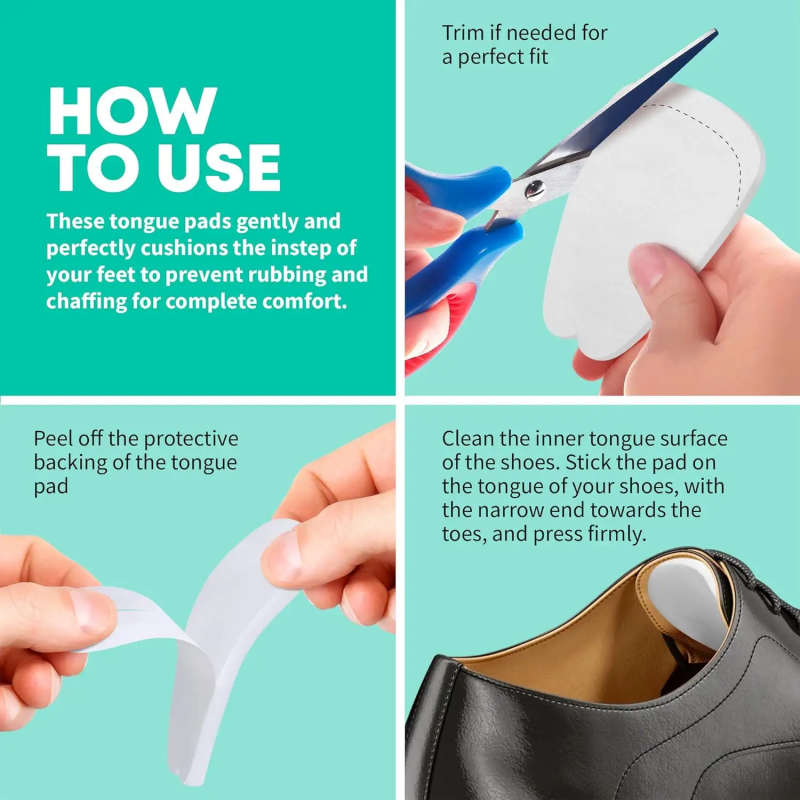 HOW TO USE

These tongue pads gently and perfectly cushions the instep of your feet to prevent rubbing and chaffing for complete comfort.

Trim if needed for a perfect fit

Peel off the protective backing of the tongue pad

Clean the inner tongue surface of the shoes. Stick the pad on the tongue of your shoes, with the narrow end towards the toes, and press firmly.